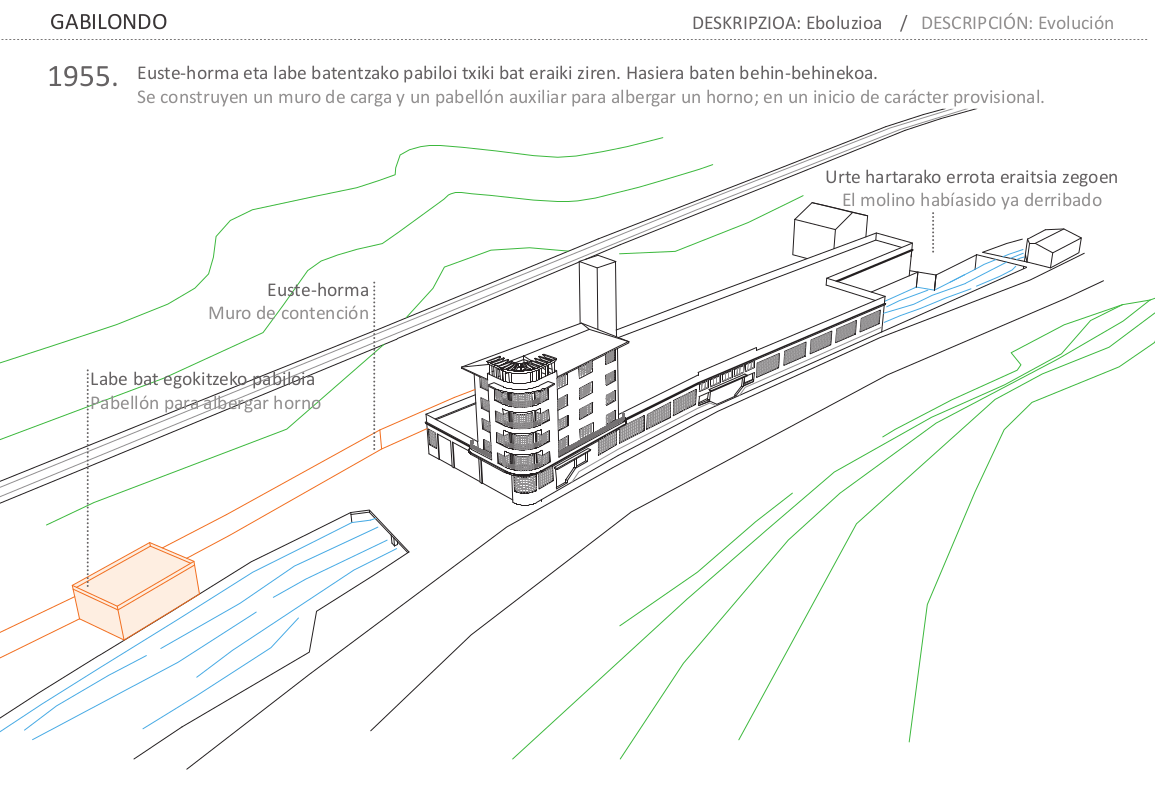 GABILONDO

DESKRIPZIOA: Eboluzioa / DESCRIPCIÓN: Evolución

1955. Euste-horma eta labe batentzako pabiloi txiki bat eraiki ziren. Hasiera baten behin-behinekoa.
Se construyen un muro de carga y un pabellón auxiliar para albergar un horno; en un inicio de carácter provisional.

Urte hartarako errota eraitsia zegoen
El molino habíasido ya derribado

Euste-horma
Muro de contención

Labe bat egokitzeko pabiloia
Pabellón para albergar horno